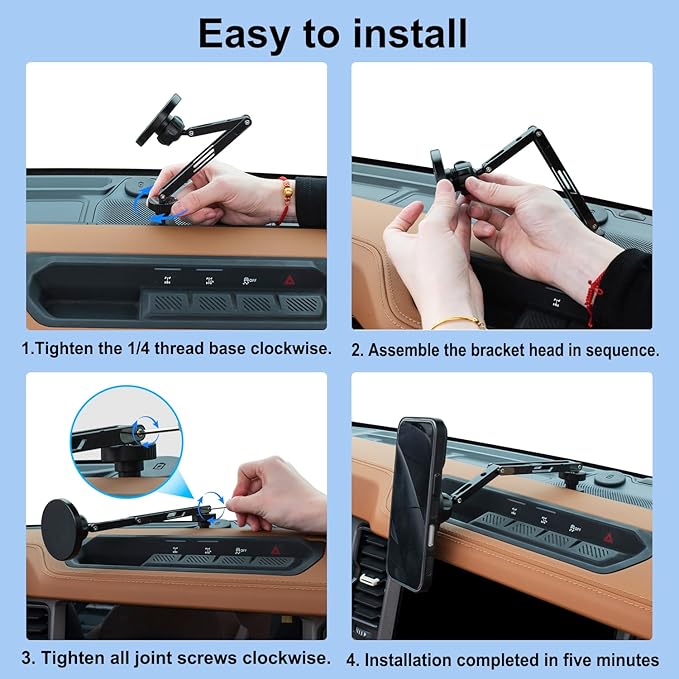 Easy to install

1.Tighten the 1/4 thread base clockwise.

2. Assemble the bracket head in sequence.

3. Tighten all joint screws clockwise.

4. Installation completed in five minutes