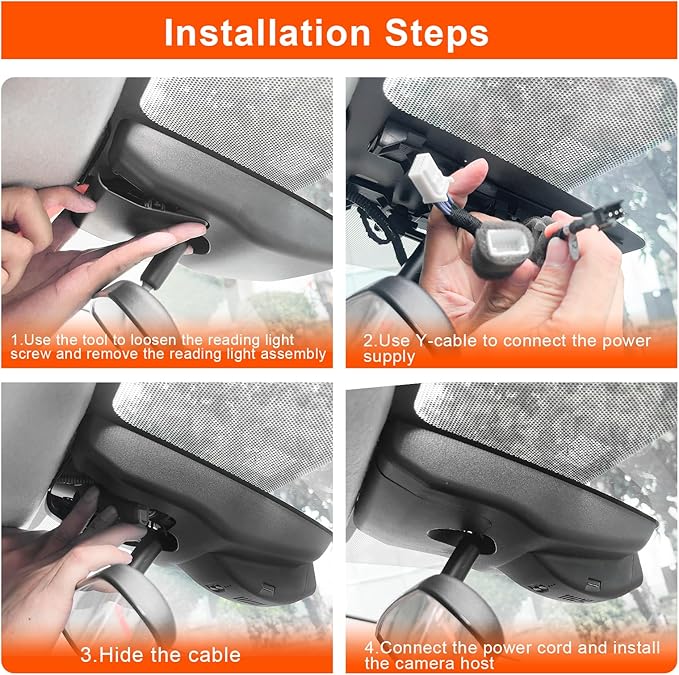 Installation Steps

1.Use the tool to loosen the reading light screw and remove the reading light assembly

2.Use Y-cable to connect the power supply

3.Hide the cable

4.Connect the power cord and install the camera host